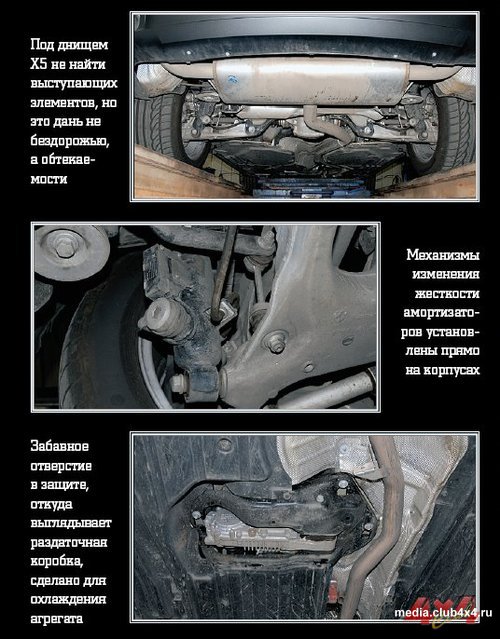 Под днищем X5 не найти выступающих элементов, но это дань не бездорожью, а обтекаемости

Механизмы изменения жесткости амортизаторов установлены прямо на корпусах

Забавное отверстие в защите, откуда выглядывает раздаточная коробка, сделано для охлаждения агрегата

media.club4x4.ru